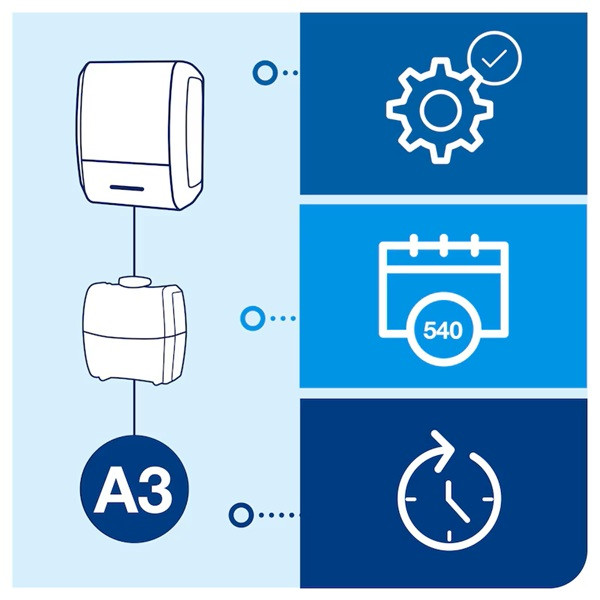 540

A3