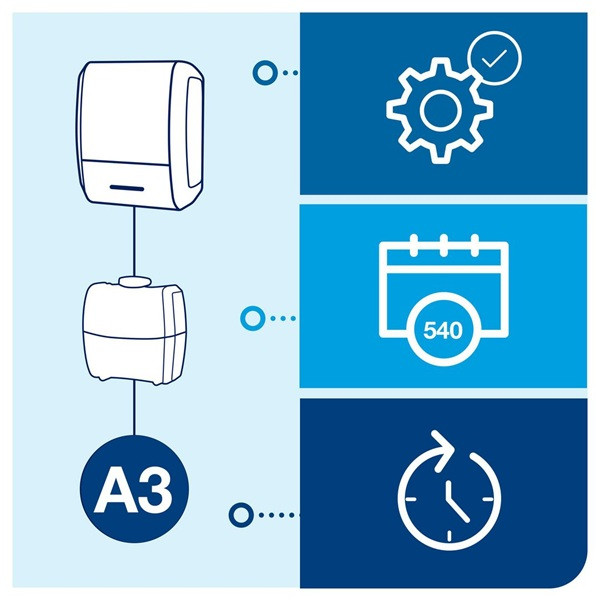 540

A3