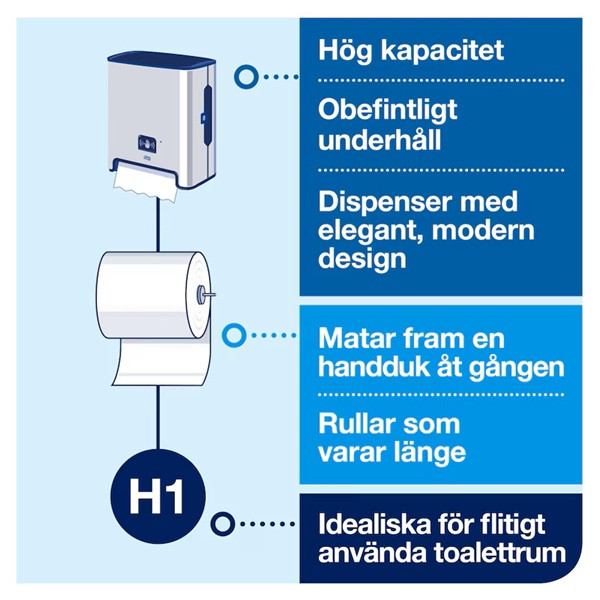 Hög kapacitet

Obefintligt underhåll

Dispenser med elegant, modern design

Matar fram en handduk åt gången

Rullar som varar länge

H1

Idealiska för flitigt använda toalettrum