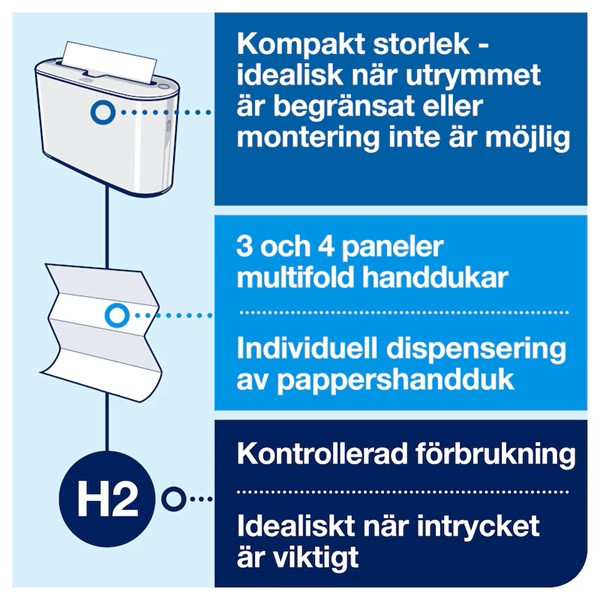 Kompakt storlek - idealisk när utrymmet är begränsat eller montering inte är möjlig

3 och 4 paneler multifold handdukar

Individuell dispensering av pappershandduk

H2

Kontrollerad förbrukning

Idealiskt när intrycket är viktigt