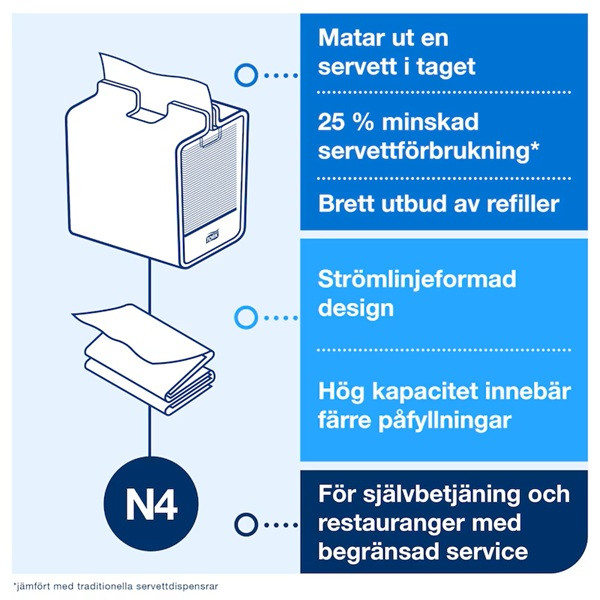 Matar ut en servett i taget

25 % minskad servettförbrukning*

Brett utbud av refiller

Strömlinjeformad design

Hög kapacitet innebär färre påfyllningar

N4

För självbetjäning och restauranger med begränsad service

*jämfört med traditionella servettdispensrar