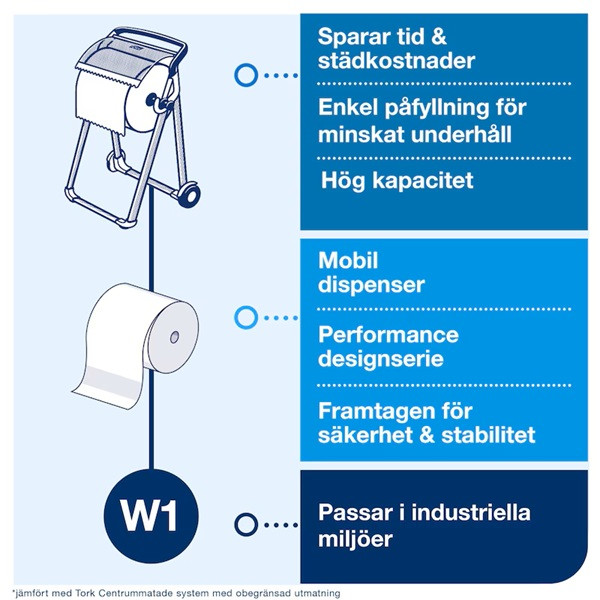 Sparar tid & städkostnader

Enkel påfyllning för minskat underhåll

Hög kapacitet

Mobil dispenser

Performance designserie

Framtagen för säkerhet & stabilitet

W1

Passar i industriella miljöer

*jämfört med Tork Centrummatade system med obegränsad utmatning