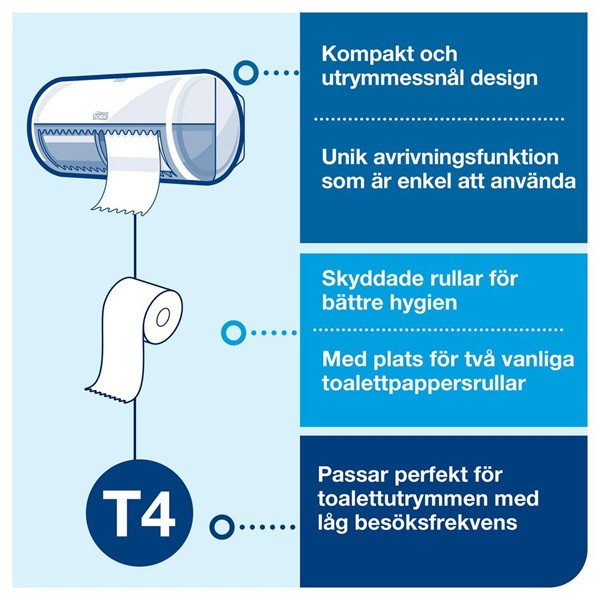 TORK

Kompakt och utrymmessnål design

Unik avrivningsfunktion som är enkel att använda

Skyddade rullar för bättre hygien

Med plats för två vanliga toalettpappersrullar

T4

Passar perfekt för toalettutrymmen med låg besöksfrekvens